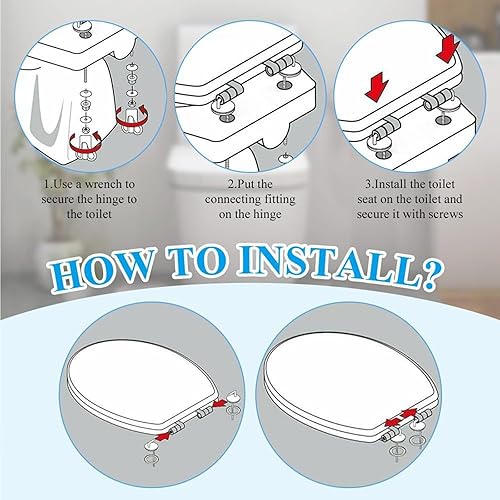 1.Use a wrench to secure the hinge to the toilet

2.Put the connecting fitting on the hinge

3.Install the toilet seat on the toilet and secure it with screws

HOW TO INSTALL?