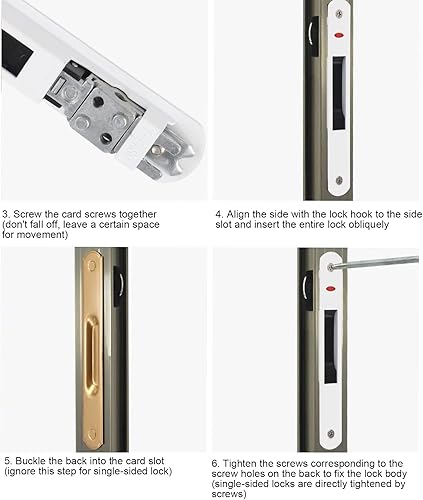 3. Screw the card screws together (don't fall off, leave a certain space for movement)

4. Align the side with the lock hook to the side slot and insert the entire lock obliquely

5. Buckle the back into the card slot (ignore this step for single-sided lock)

6. Tighten the screws corresponding to the screw holes on the back to fix the lock body (single-sided locks are directly tightened by screws)