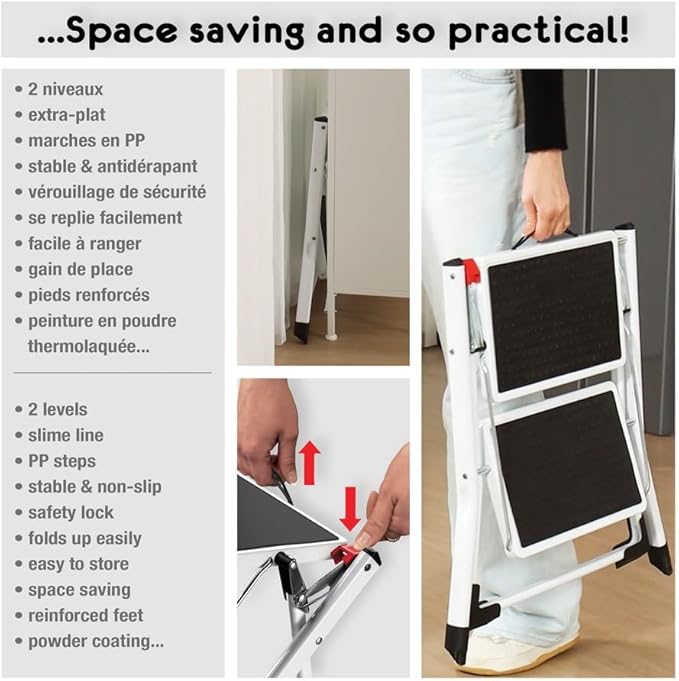 ...Space saving and so practical!

• 2 niveaux
• extra-plat
• marches en PP
• stable & antidérapant
• vérouillage de sécurité
• se replie facilement
• facile à ranger
• gain de place
• pieds renforcés
• peinture en poudre thermolaquée...

• 2 levels
• slime line
• PP steps
• stable & non-slip
• safety lock
• folds up easily
• easy to store
• space saving
• reinforced feet
• powder coating...