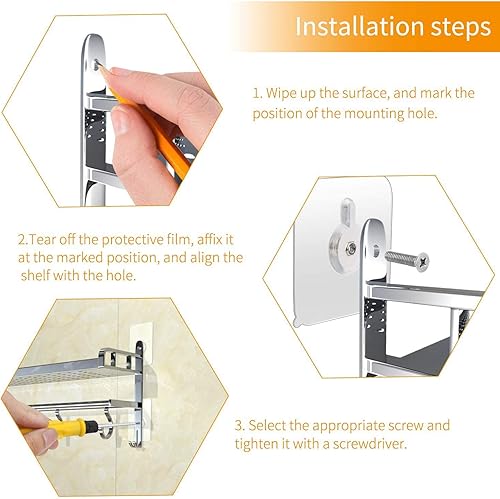 Installation steps

1. Wipe up the surface, and mark the position of the mounting hole.

2.Tear off the protective film, affix it at the marked position, and align the shelf with the hole.

3. Select the appropriate screw and tighten it with a screwdriver.