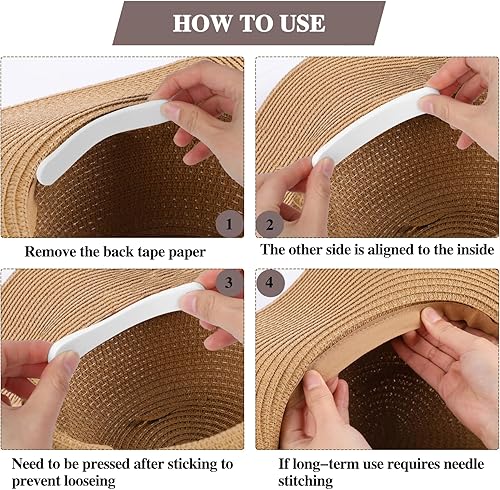 HOW TO USE

1

Remove the back tape paper

2

The other side is aligned to the inside

3

Need to be pressed after sticking to prevent looseing

4

If long–term use requires needle stitching