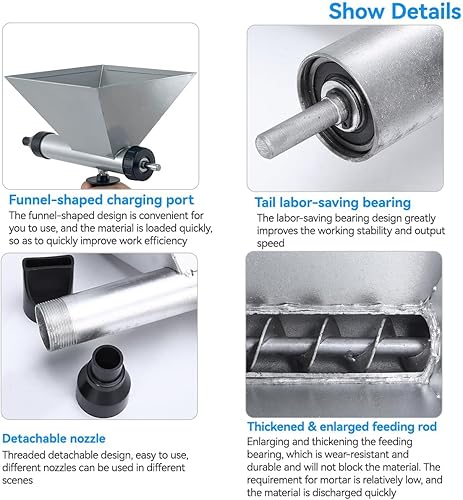 Show Details

Funnel-shaped charging port
The funnel-shaped design is convenient for you to use, and the material is loaded quickly, so as to quickly improve work efficiency

Tail labor-saving bearing
The labor-saving bearing design greatly improves the working stability and output speed

Detachable nozzle
Threaded detachable design, easy to use, different nozzles can be used in different scenes

Thickened & enlarged feeding rod
Enlarging and thickening the feeding bearing, which is wear-resistant and durable and will not block the material. The requirement for mortar is relatively low, and the material is discharged quickly