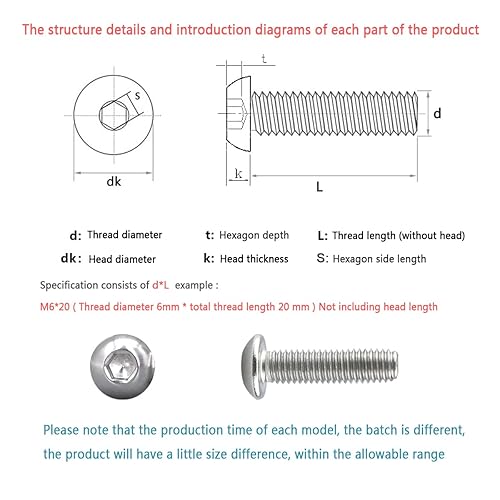 The structure details and introduction diagrams of each part of the product

s

dk

t

d

k

L

d: Thread diameter
t: Hexagon depth
L: Thread length (without head)
dk: Head diameter
k: Head thickness
S: Hexagon side length

Specification consists of d*L example :

M6*20 ( Thread diameter 6mm * total thread length 20 mm ) Not including head length

Please note that the production time of each model, the batch is different, the product will have a little size difference, within the allowable range