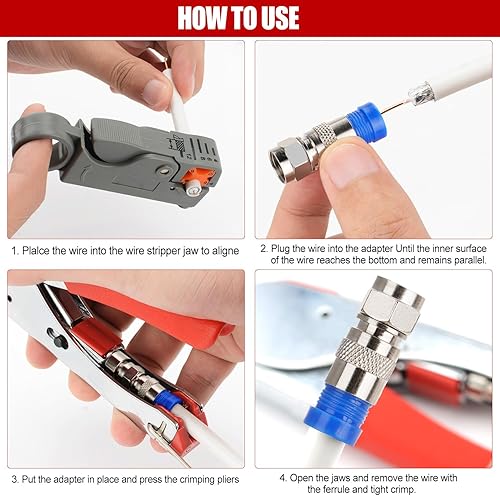 HOW TO USE

1. Plalce the wire into the wire stripper jaw to aligne

2. Plug the wire into the adapter Until the inner surface of the wire reaches the bottom and remains parallel.

3. Put the adapter in place and press the crimping pliers

4. Open the jaws and remove the wire with the ferrule and tight crimp.