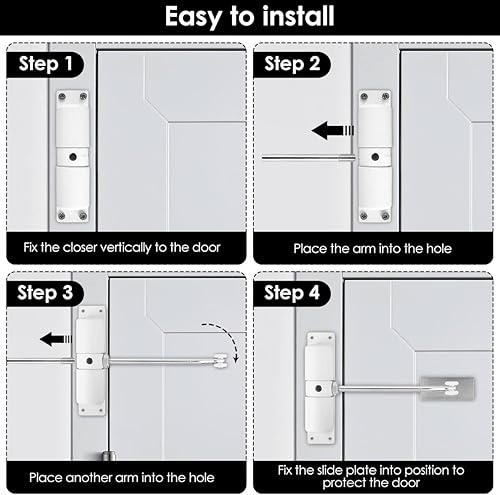 Easy to install

Step 1

Fix the closer vertically to the door

Step 2

Place the arm into the hole

Step 3

Place another arm into the hole

Step 4

Fix the slide plate into position to protect the door