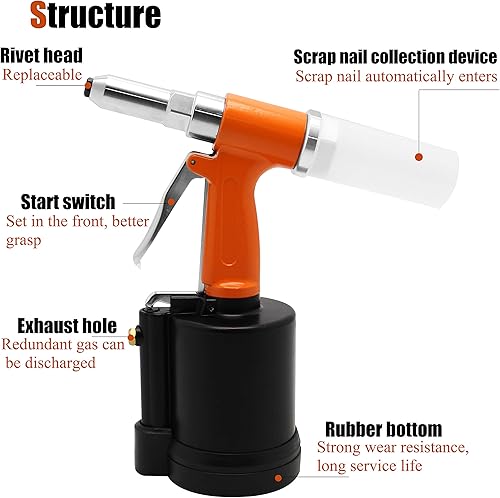 Structure

Rivet head
Replaceable

Scrap nail collection device
Scrap nail automatically enters

Start switch
Set in the front, better grasp

Exhaust hole
Redundant gas can be discharged

Rubber bottom
Strong wear resistance, long service life