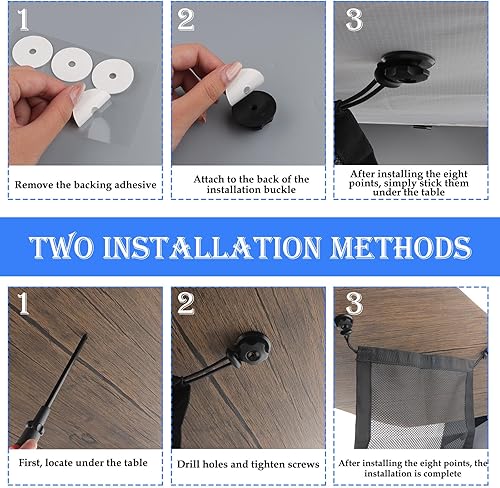 1

Remove the backing adhesive

2

Attach to the back of the installation buckle

3

After installing the eight points, simply stick them under the table

TWO INSTALLATION METHODS

1

First, locate under the table

2

Drill holes and tighten screws

3

After installing the eight points, the installation is complete