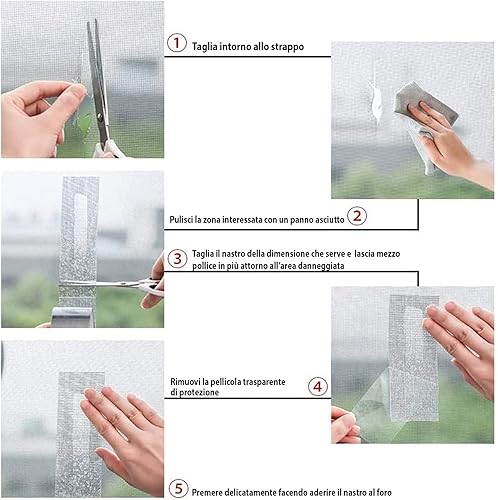 1 Taglia intorno allo strappo

Pulisci la zona interessata con un panno asciutto 2

3 Taglia il nastro della dimensione che serve e lascia mezzo pollice in più attorno all'area danneggiata

Rimuovi la pellicola trasparente di protezione 4

5 Premere delicatamente facendo aderire il nastro al foro