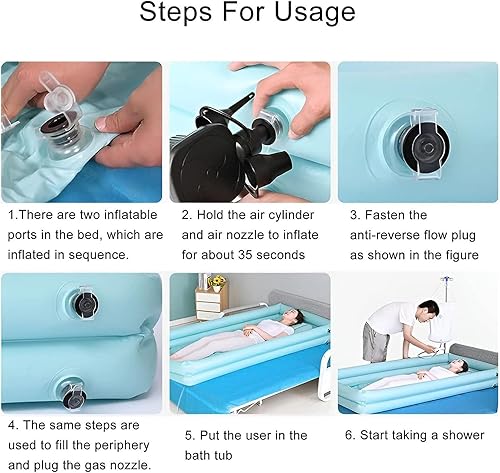 Steps For Usage

1.There are two inflatable ports in the bed, which are inflated in sequence.

2. Hold the air cylinder and air nozzle to inflate for about 35 seconds

3. Fasten the anti-reverse flow plug as shown in the figure

4. The same steps are used to fill the periphery and plug the gas nozzle.

5. Put the user in the bath tub

6. Start taking a shower