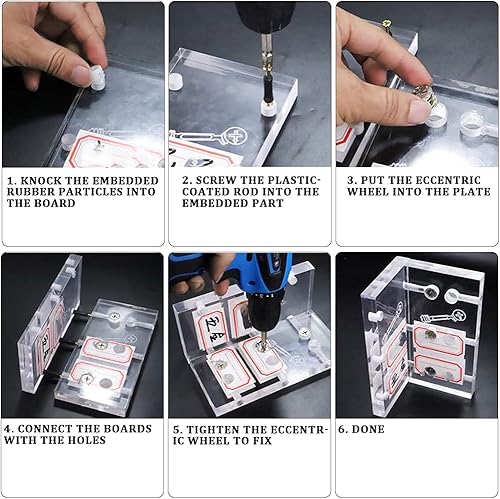 1. KNOCK THE EMBEDDED RUBBER PARTICLES INTO THE BOARD

2. SCREW THE PLASTIC-COATED ROD INTO THE EMBEDDED PART

3. PUT THE ECCENTRIC WHEEL INTO THE PLATE

4. CONNECT THE BOARDS WITH THE HOLES

5. TIGHTEN THE ECCENTRIC WHEEL TO FIX

6. DONE