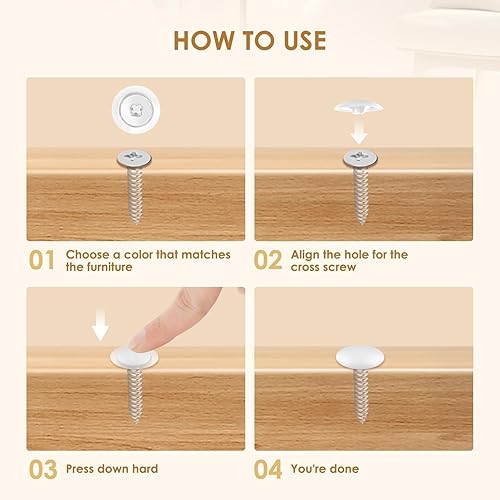 HOW TO USE

01 Choose a color that matches the furniture

02 Align the hole for the cross screw

03 Press down hard

04 You're done