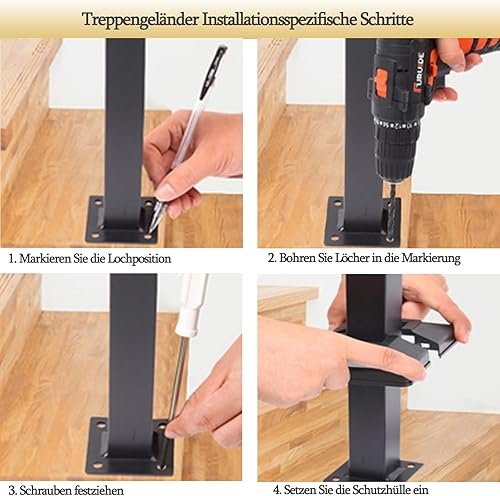 Treppengeländer Installationsspezifische Schritte

FURUIDE

1. Markieren Sie die Lochposition

2. Bohren Sie Löcher in die Markierung

3. Schrauben festziehen

4. Setzen Sie die Schutzhülle ein