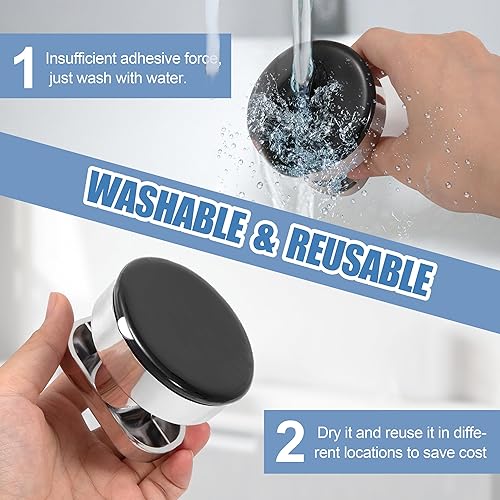 1 Insufficient adhesive force, just wash with water.

WASHABLE & REUSABLE

2 Dry it and reuse it in different locations to save cost