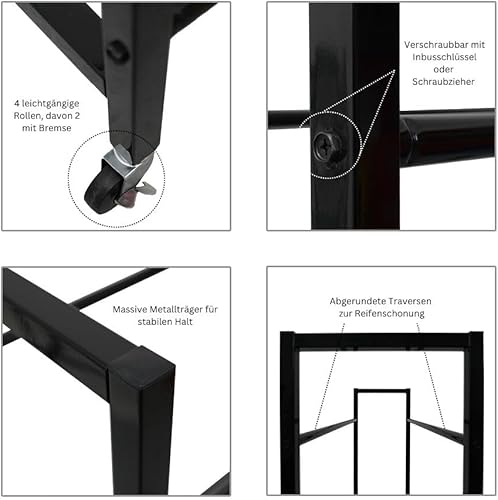 4 leichtgängige Rollen, davon 2 mit Bremse

Verschraubbar mit Inbusschlüssel oder Schraubzieher

Massive Metallträger für stabilen Halt

Abgerundete Traversen zur Reifenschonung