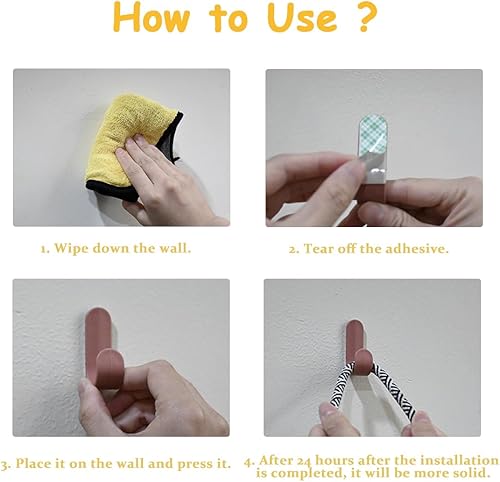 How to Use ?

1. Wipe down the wall.

2. Tear off the adhesive.

3. Place it on the wall and press it.

4. After 24 hours after the installation is completed, it will be more solid.