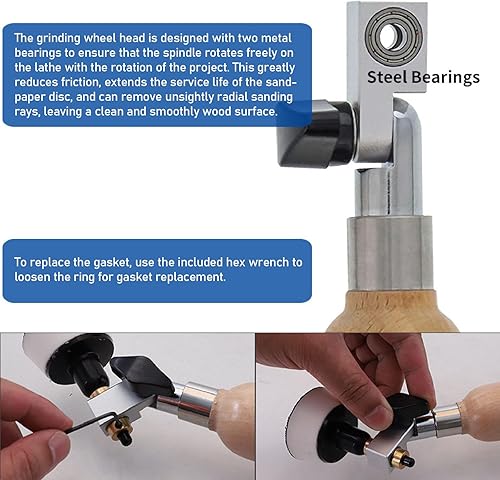 The grinding wheel head is designed with two metal bearings to ensure that the spindle rotates freely on the lathe with the rotation of the project. This greatly reduces friction, extends the service life of the sandpaper disc, and can remove unsightly radial sanding rays, leaving a clean and smoothly wood surface.

Steel Bearings

To replace the gasket, use the included hex wrench to loosen the ring for gasket replacement.