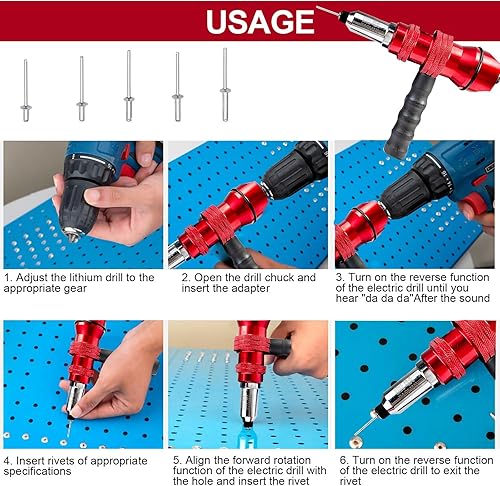 USAGE

1. Adjust the lithium drill to the appropriate gear

2. Open the drill chuck and insert the adapter

3. Turn on the reverse function of the electric drill until you hear "da da da"After the sound

4. Insert rivets of appropriate specifications

5. Align the forward rotation function of the electric drill with the hole and insert the rivet

6. Turn on the reverse function of the electric drill to exit the rivet