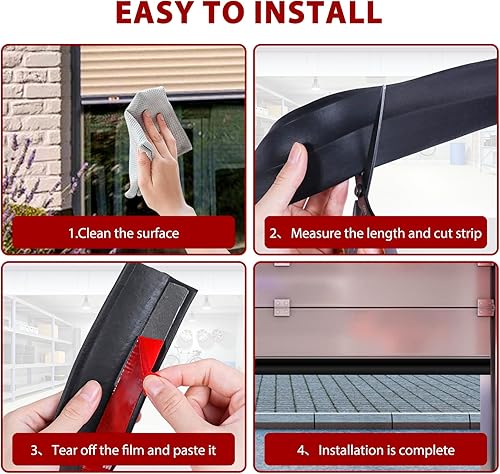 EASY TO INSTALL

1.Clean the surface

2、Measure the length and cut strip

3、Tear off the film and paste it

4、Installation is complete