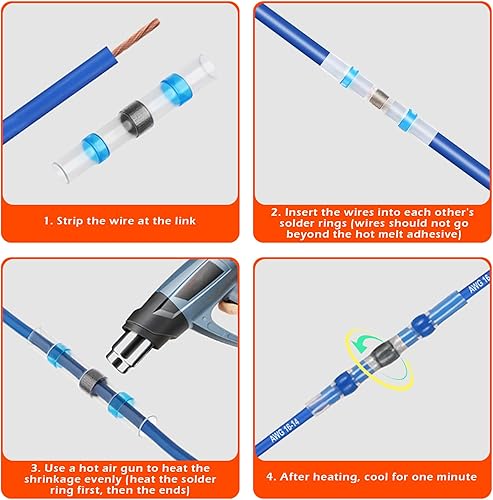 1. Strip the wire at the link

2. Insert the wires into each other's solder rings (wires should not go beyond the hot melt adhesive)

3. Use a hot air gun to heat the shrinkage evenly (heat the solder ring first, then the ends)

AWG 16

AWG 16-14

4. After heating, cool for one minute