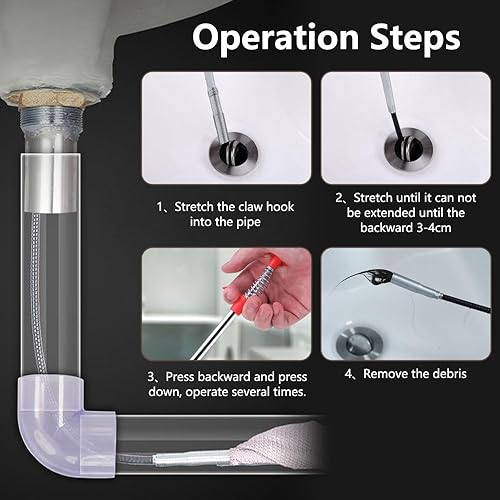 Operation Steps

1、Stretch the claw hook into the pipe

2、Stretch until it can not be extended until the backward 3-4cm

3、Press backward and press down, operate several times.

4、Remove the debris