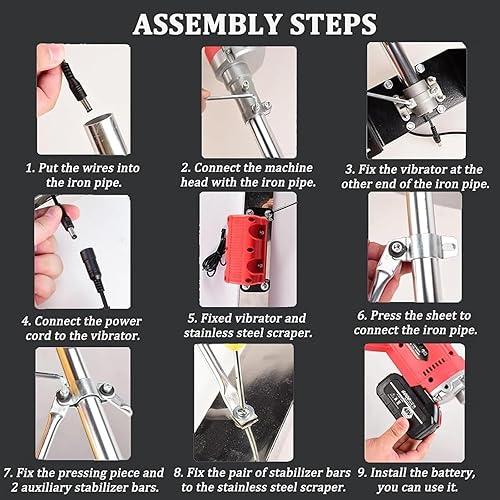 ASSEMBLY STEPS

1. Put the wires into the iron pipe.

2. Connect the machine head with the iron pipe.

3. Fix the vibrator at the other end of the iron pipe.

4. Connect the power cord to the vibrator.

5. Fixed vibrator and stainless steel scraper.

6. Press the sheet to connect the iron pipe.

7. Fix the pressing piece and 2 auxiliary stabilizer bars.

8. Fix the pair of stabilizer bars to the stainless steel scraper.

9. Install the battery, you can use it.