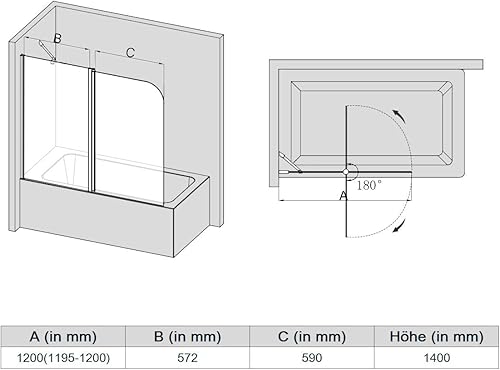 B

C

180°

A

| A (in mm) | B (in mm) | C (in mm) | Höhe (in mm) |
|---|---|---|---|
| 1200(1195-1200) | 572 | 590 | 1400 |