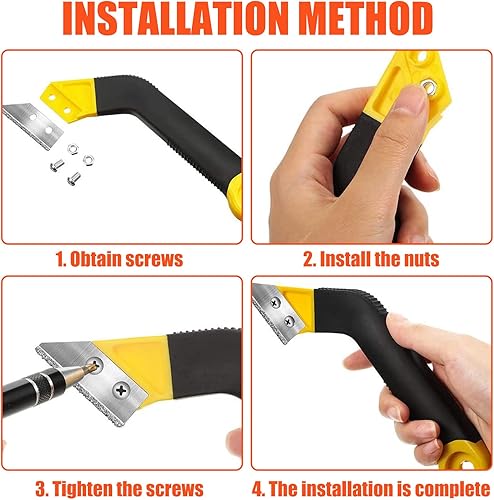 INSTALLATION METHOD

1. Obtain screws

2. Install the nuts

3. Tighten the screws

4. The installation is complete