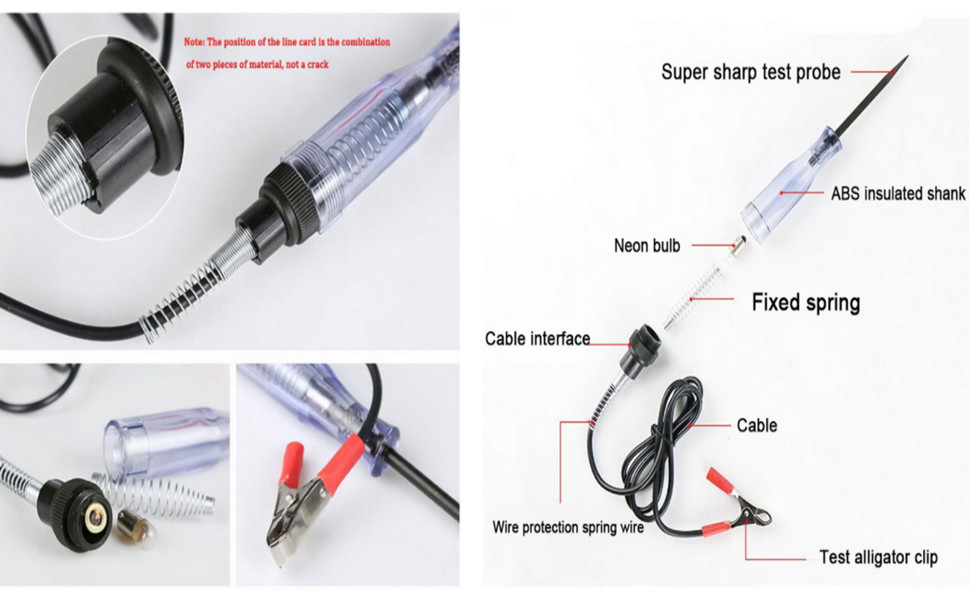 Note: The position of the line card is the combination of two pieces of material, not a crack

Super sharp test probe

ABS insulated shank

Neon bulb

Fixed spring

Cable interface

Cable

Wire protection spring wire

Test alligator clip