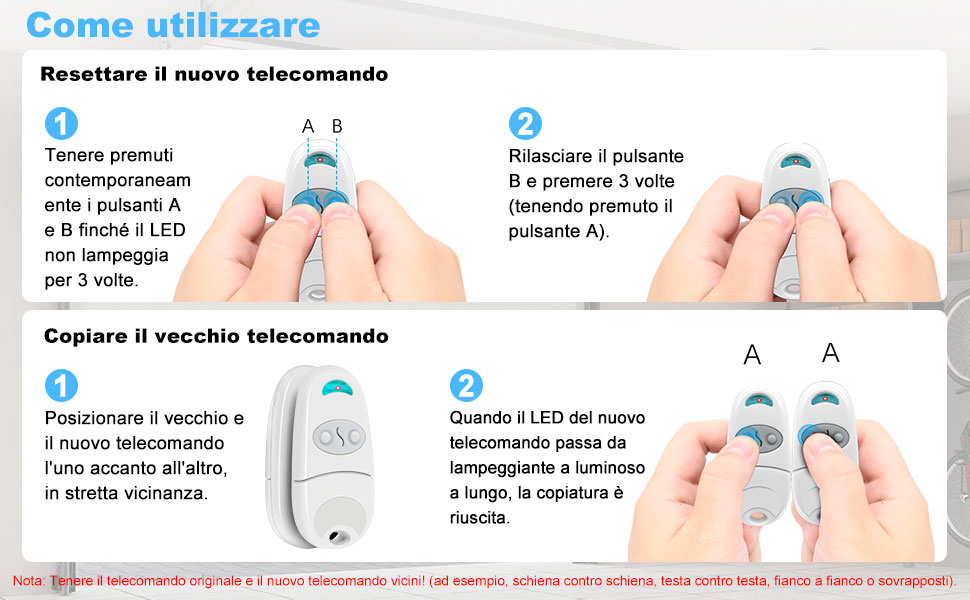 Come utilizzare

Resettare il nuovo telecomando

1
Tenere premuti contemporaneamente i pulsanti A e B finché il LED non lampeggia per 3 volte.

A B

2
Rilasciare il pulsante B e premere 3 volte (tenendo premuto il pulsante A).

Copiare il vecchio telecomando

1
Posizionare il vecchio e il nuovo telecomando l'uno accanto all'altro, in stretta vicinanza.

2
Quando il LED del nuovo telecomando passa da lampeggiante a luminoso a lungo, la copiatura è riuscita.

A A

Nota: Tenere il telecomando originale e il nuovo telecomando vicini! (ad esempio, schiena contro schiena, testa contro testa, fianco a fianco o sovrapposti).