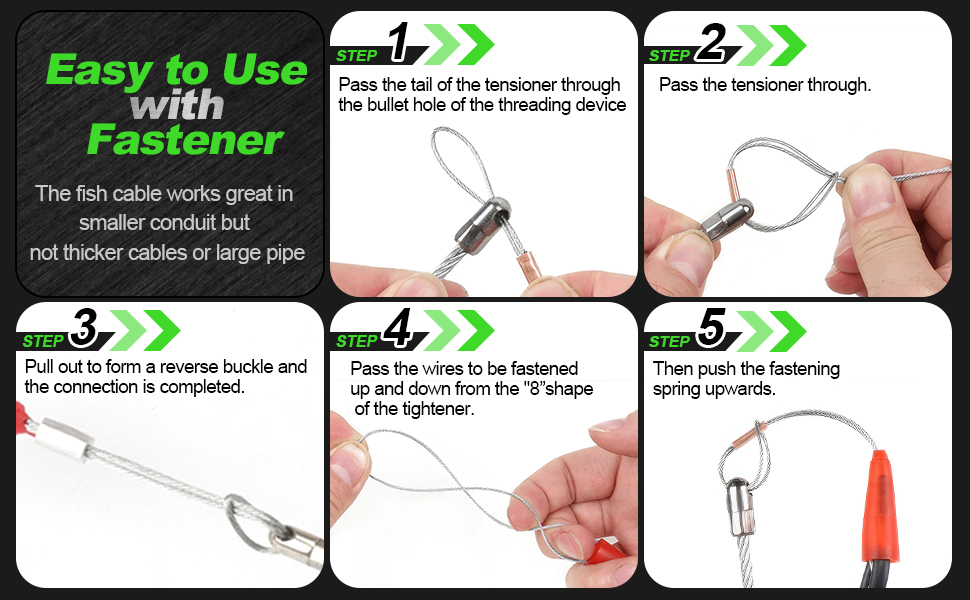 Easy to Use with Fastener

The fish cable works great in smaller conduit but not thicker cables or large pipe

STEP 1

Pass the tail of the tensioner through the bullet hole of the threading device

STEP 2

Pass the tensioner through.

STEP 3

Pull out to form a reverse buckle and the connection is completed.

STEP 4

Pass the wires to be fastened up and down from the "8"shape of the tightener.

STEP 5

Then push the fastening spring upwards.