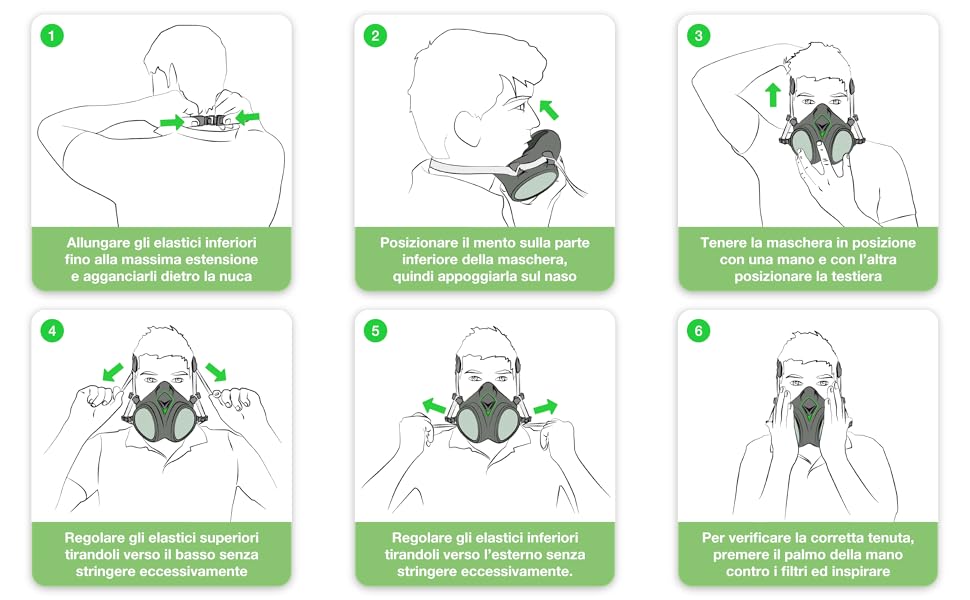 1

Allungare gli elastici inferiori fino alla massima estensione e agganciarli dietro la nuca

2

Posizionare il mento sulla parte inferiore della maschera, quindi appoggiarla sul naso

3

Tenere la maschera in posizione con una mano e con l'altra posizionare la testiera

4

Regolare gli elastici superiori tirandoli verso il basso senza stringere eccessivamente

5

Regolare gli elastici inferiori tirandoli verso l'esterno senza stringere eccessivamente.

6

Per verificare la corretta tenuta, premere il palmo della mano contro i filtri ed inspirare