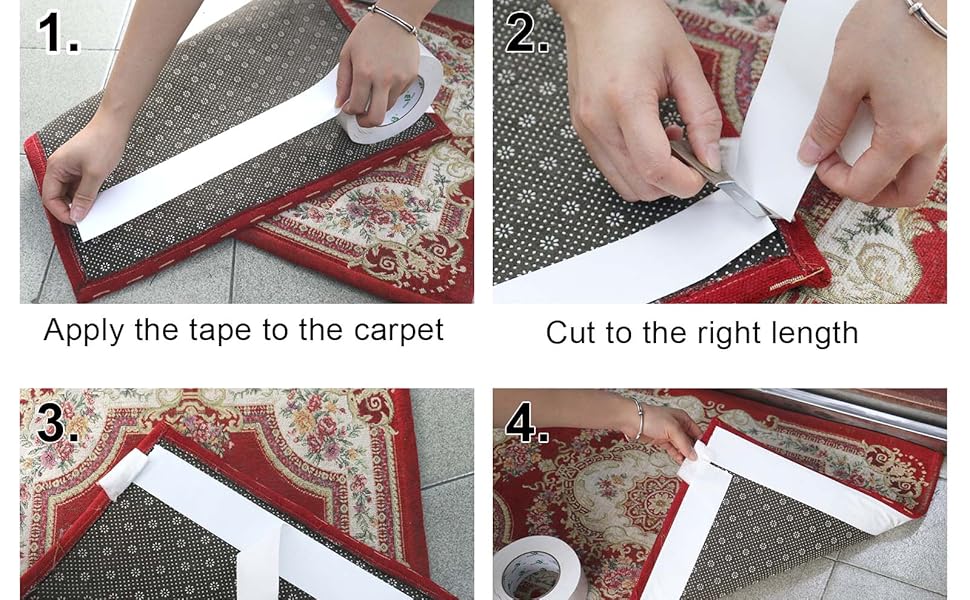 1.

Apply the tape to the carpet

2.

Cut to the right length

3.

4.